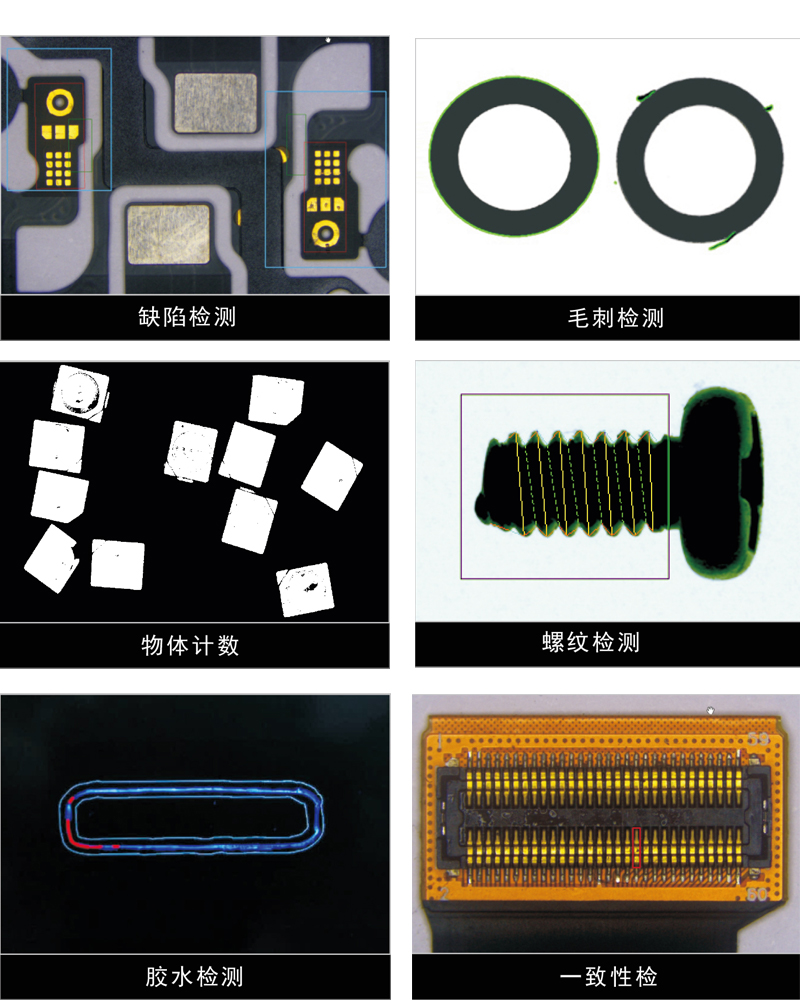 缺陷检测

毛刺检测

物体计数

螺纹检测

胶水检测

一致性检